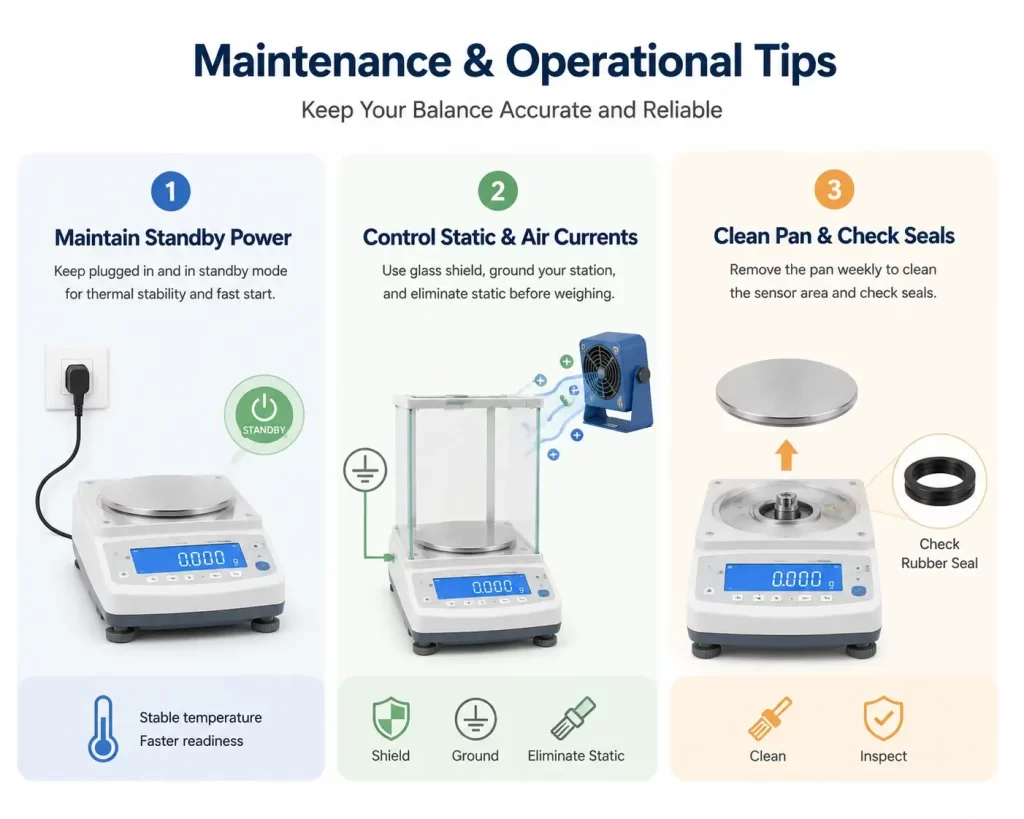 Maintenance & Operational Tips

Keep Your Balance Accurate and Reliable

1

Maintain Standby Power

Keep plugged in and in standby mode for thermal stability and fast start.

STANDBY

0.000 g

Stable temperature
Faster readiness

2

Control Static & Air Currents

Use glass shield, ground your station, and eliminate static before weighing.

0.000 g

Shield

Ground

Eliminate Static

3

Clean Pan & Check Seals

Remove the pan weekly to clean the sensor area and check seals.

Check Rubber Seal

0.000 g

Clean

Inspect