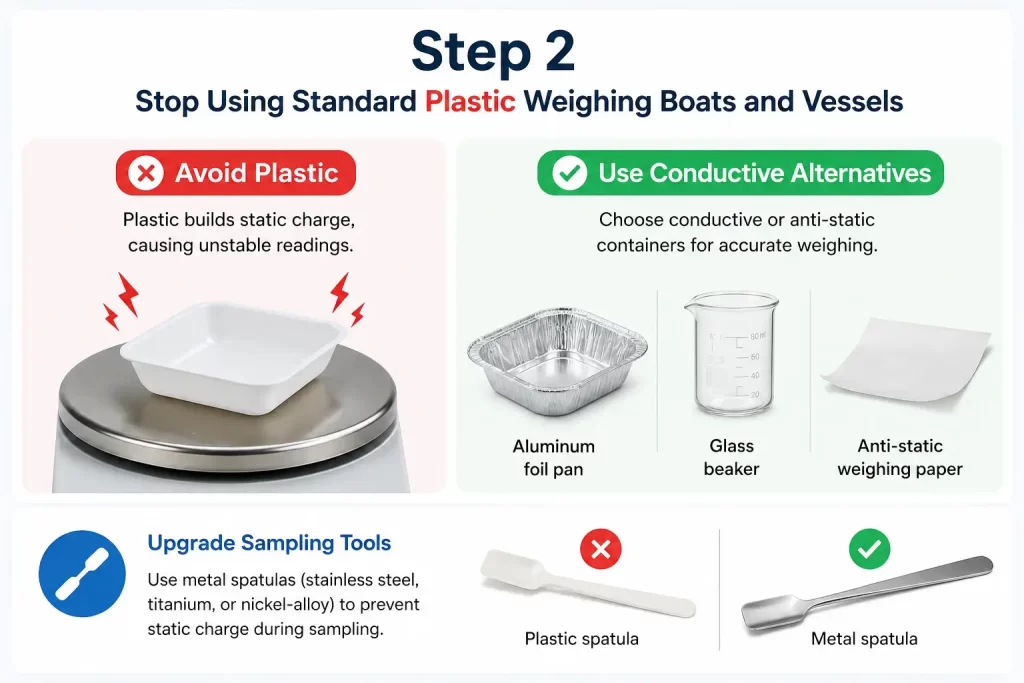 Step 2

Stop Using Standard Plastic Weighing Boats and Vessels

Avoid Plastic

Plastic builds static charge, causing unstable readings.

Use Conductive Alternatives

Choose conductive or anti-static containers for accurate weighing.

80 ml
60
40
20

Aluminum foil pan

Glass beaker

Anti-static weighing paper

Upgrade Sampling Tools

Use metal spatulas (stainless steel, titanium, or nickel-alloy) to prevent static charge during sampling.

Plastic spatula

Metal spatula