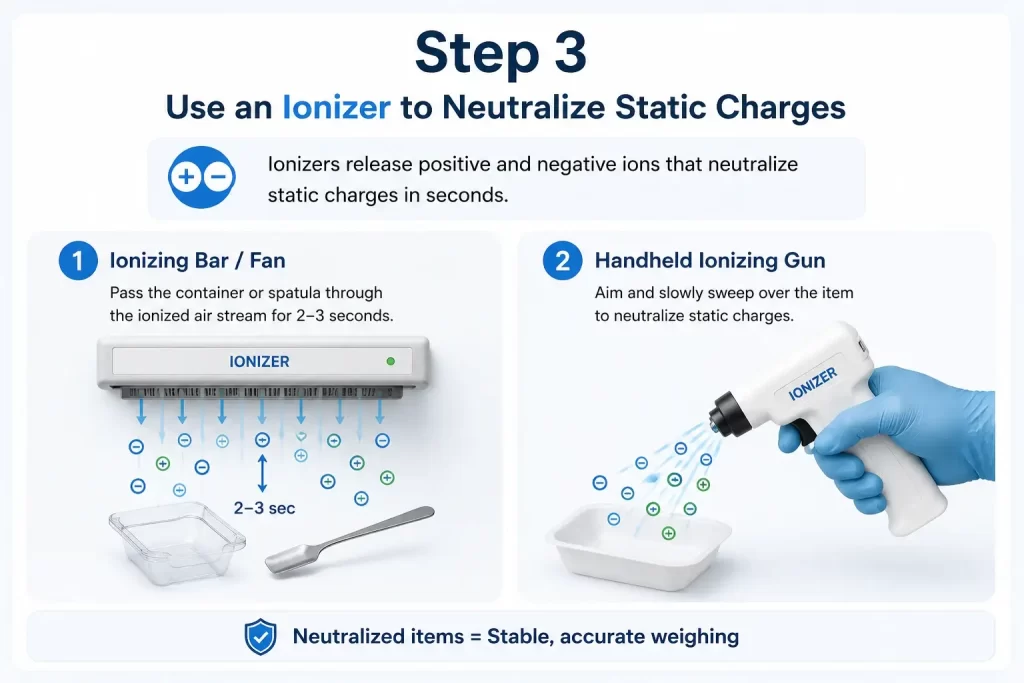 Step 3

Use an Ionizer to Neutralize Static Charges

Ionizers release positive and negative ions that neutralize static charges in seconds.

1 Ionizing Bar / Fan

Pass the container or spatula through the ionized air stream for 2–3 seconds.

IONIZER

2–3 sec

2 Handheld Ionizing Gun

Aim and slowly sweep over the item to neutralize static charges.

IONIZER

Neutralized items = Stable, accurate weighing