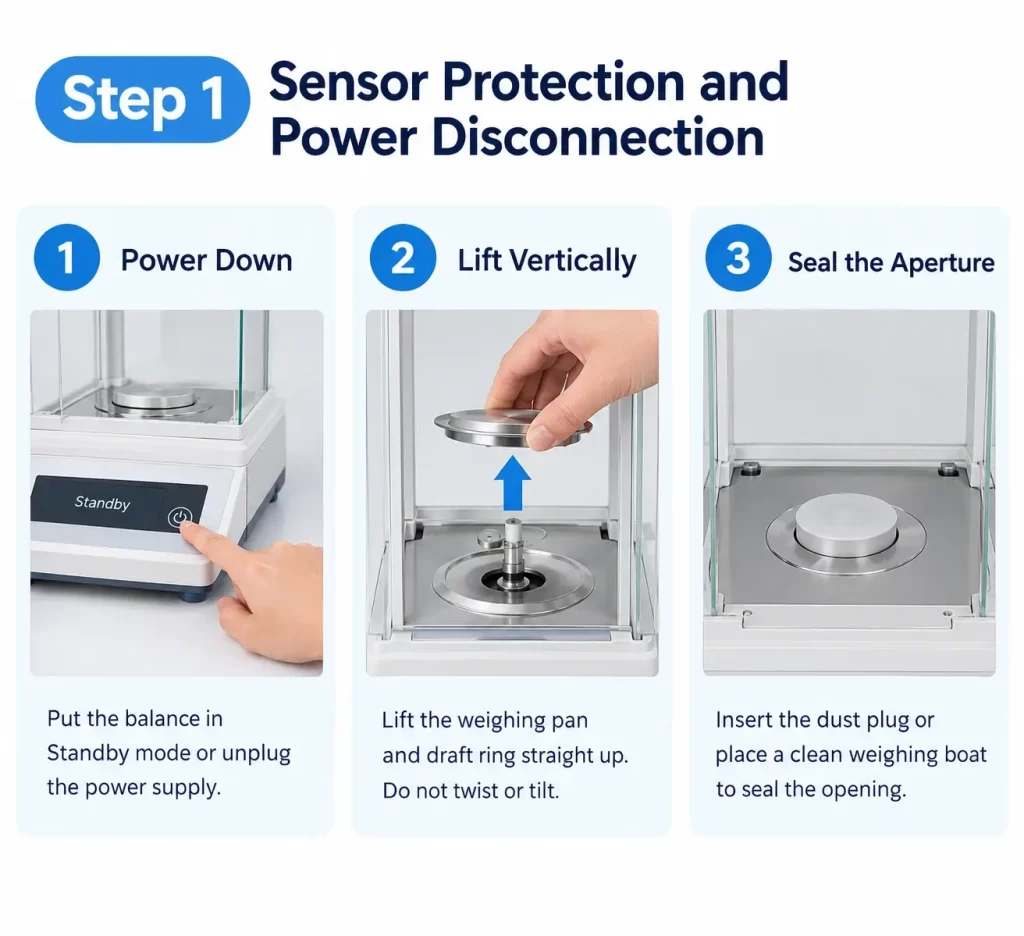 Step 1 Sensor Protection and Power Disconnection

1 Power Down

Standby

Put the balance in Standby mode or unplug the power supply.

2 Lift Vertically

Lift the weighing pan and draft ring straight up. Do not twist or tilt.

3 Seal the Aperture

Insert the dust plug or place a clean weighing boat to seal the opening.