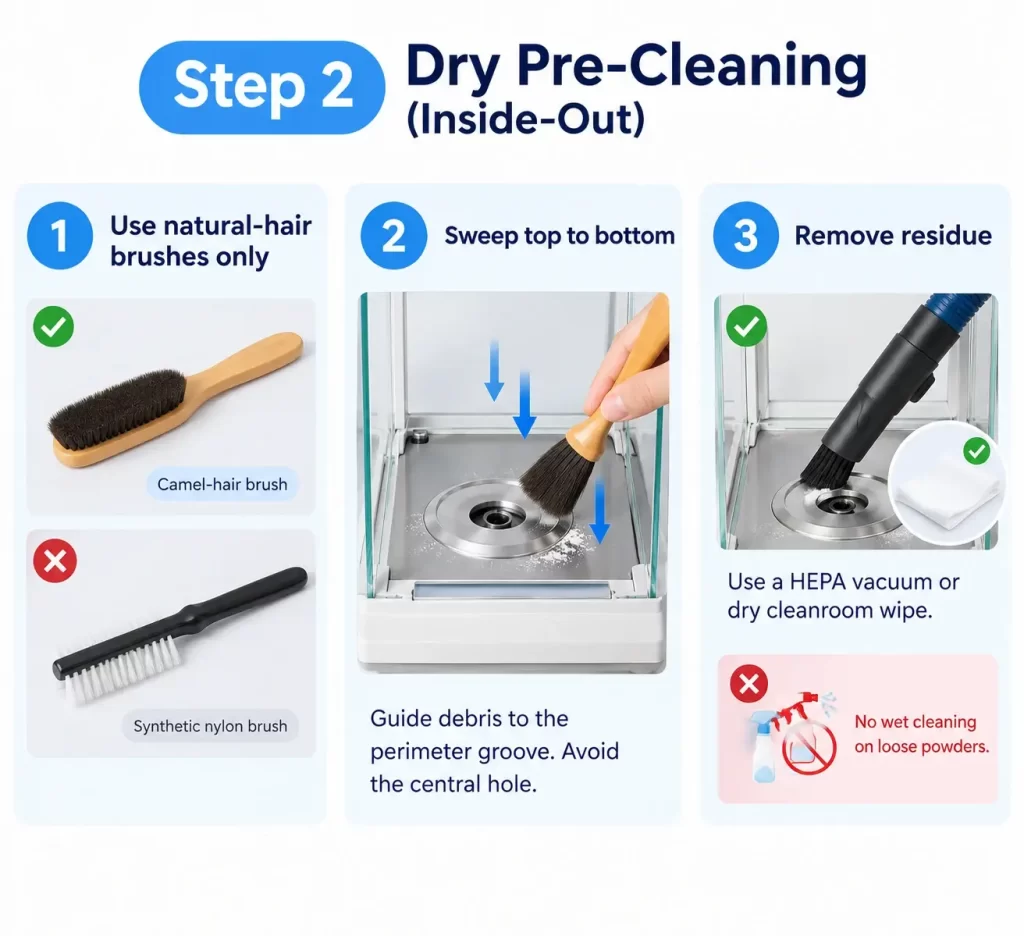 Step 2 Dry Pre-Cleaning (Inside-Out)

1 Use natural-hair brushes only

Camel-hair brush

Synthetic nylon brush

2 Sweep top to bottom

Guide debris to the perimeter groove. Avoid the central hole.

3 Remove residue

Use a HEPA vacuum or dry cleanroom wipe.

No wet cleaning on loose powders.