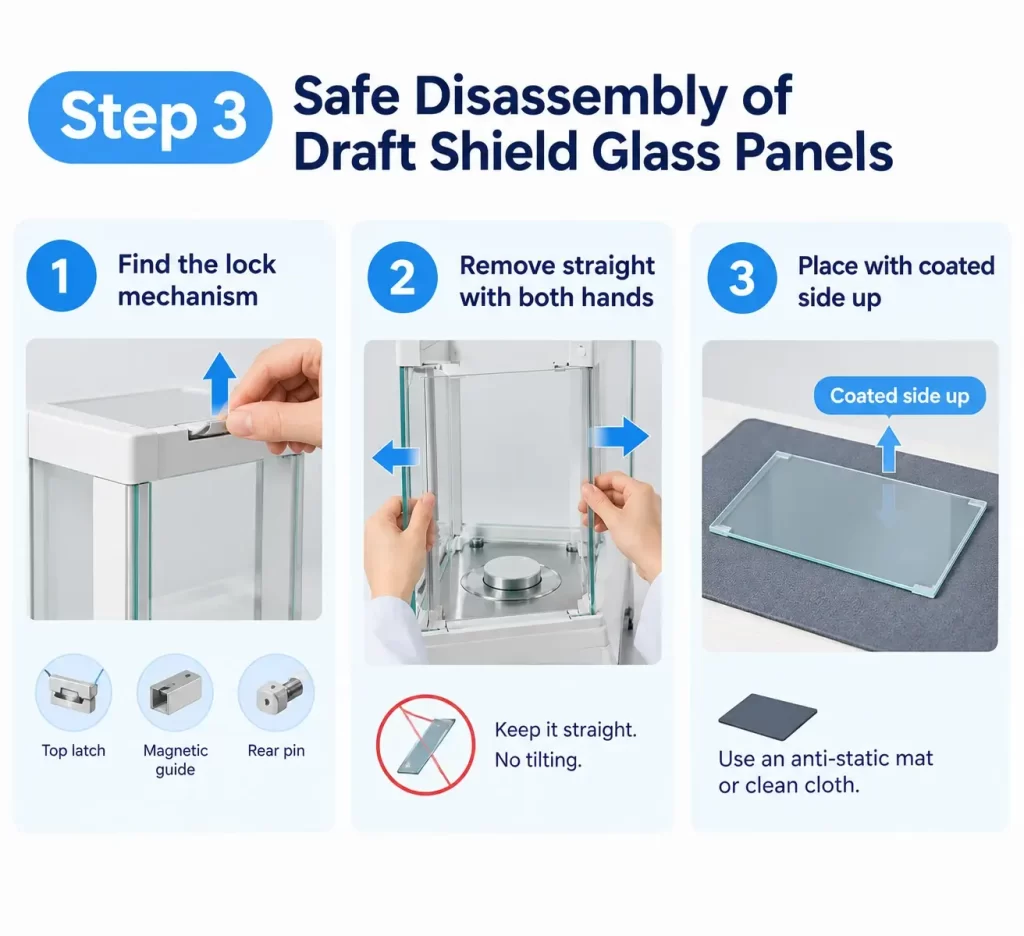 Step 3 Safe Disassembly of Draft Shield Glass Panels

1 Find the lock mechanism

Top latch

Magnetic guide

Rear pin

2 Remove straight with both hands

Keep it straight. No tilting.

3 Place with coated side up

Coated side up

Use an anti-static mat or clean cloth.