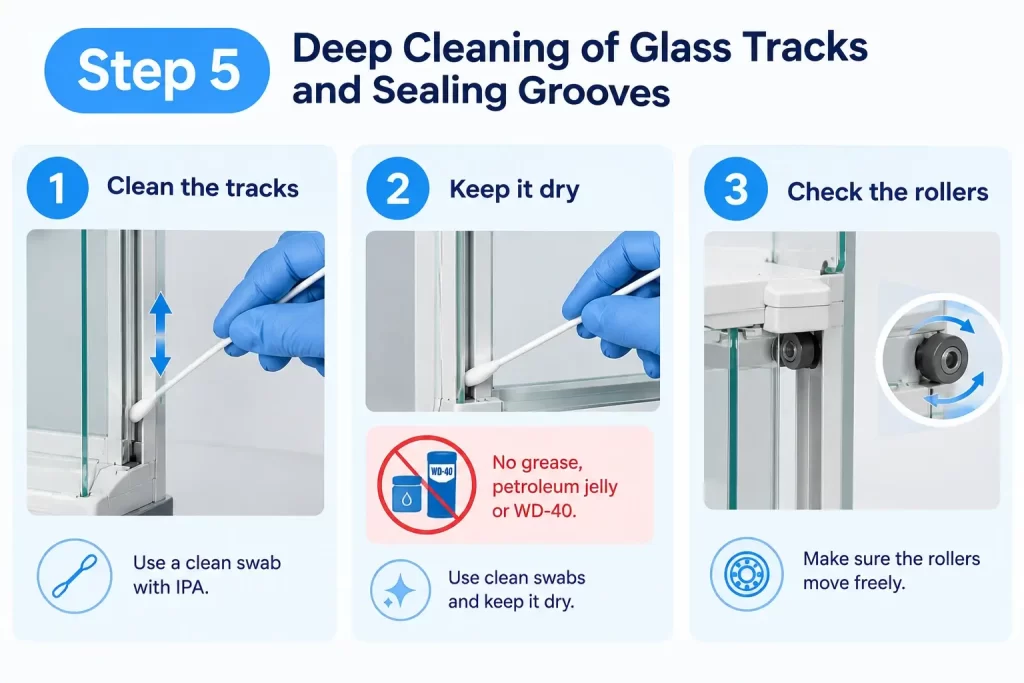 Step 5

Deep Cleaning of Glass Tracks and Sealing Grooves

1 Clean the tracks

Use a clean swab with IPA.

2 Keep it dry

WD-40

No grease, petroleum jelly or WD-40.

Use clean swabs and keep it dry.

3 Check the rollers

Make sure the rollers move freely.