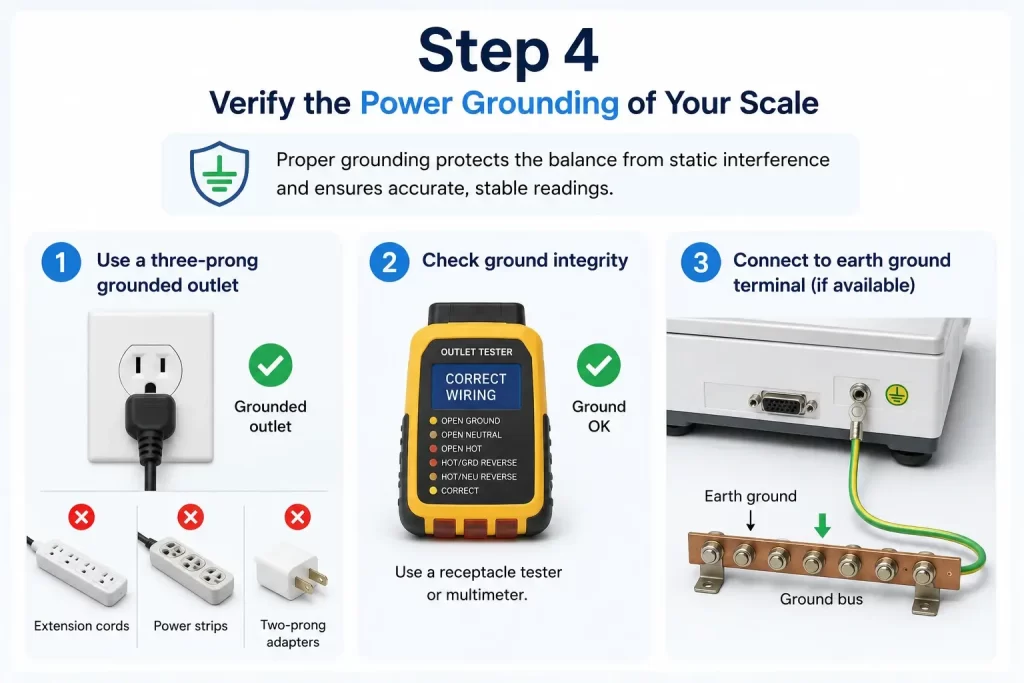 Step 4

Verify the Power Grounding of Your Scale

Proper grounding protects the balance from static interference and ensures accurate, stable readings.

1 Use a three-prong grounded outlet

Grounded outlet

Extension cords

Power strips

Two-prong adapters

2 Check ground integrity

OUTLET TESTER

CORRECT WIRING

OPEN GROUND
OPEN NEUTRAL
OPEN HOT
HOT/GRD REVERSE
HOT/NEU REVERSE
CORRECT

Ground OK

Use a receptacle tester or multimeter.

3 Connect to earth ground terminal (if available)

Earth ground

Ground bus